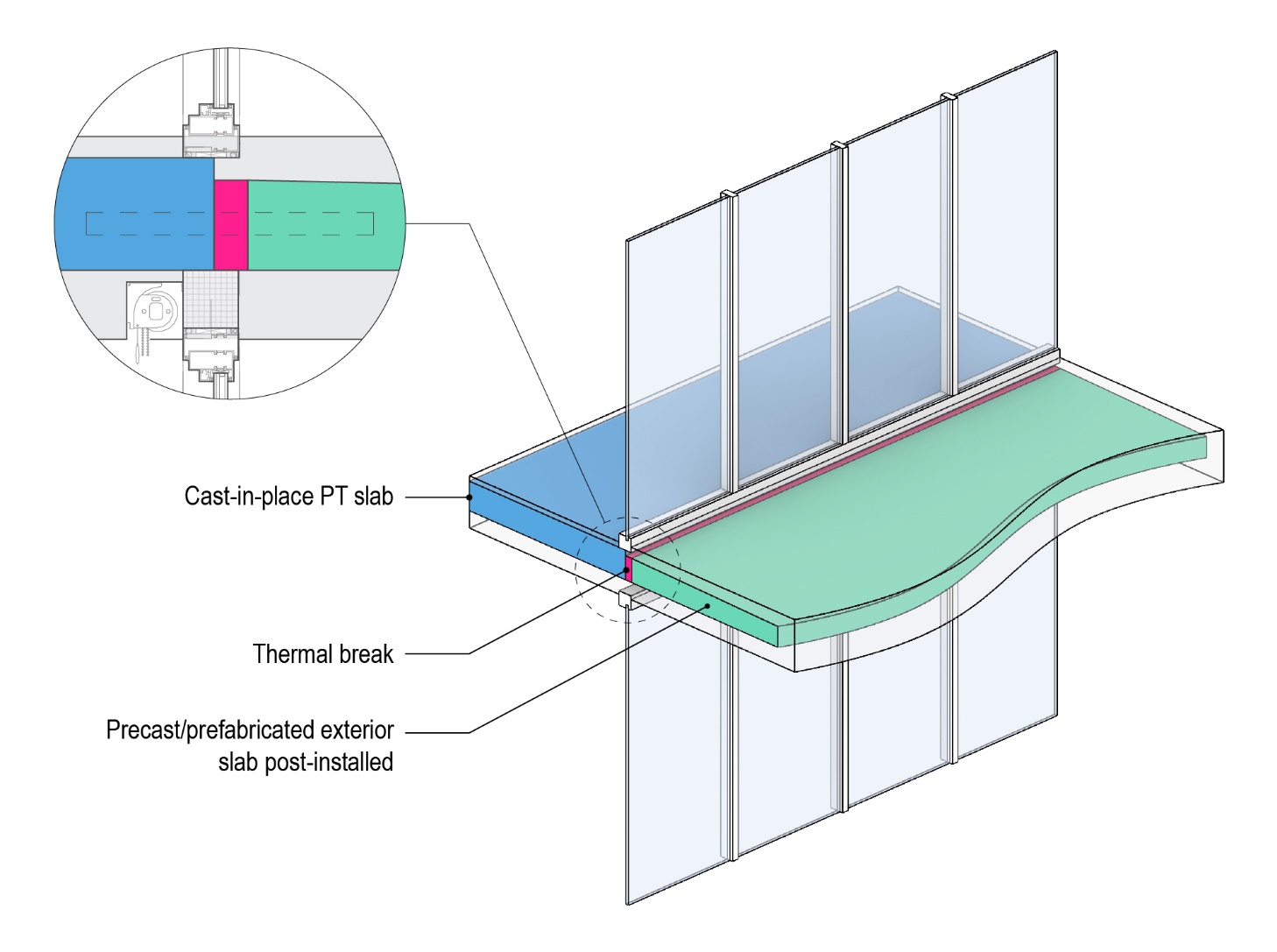 Cast-in-place PT slab

Thermal break

Precast/prefabricated exterior slab post-installed