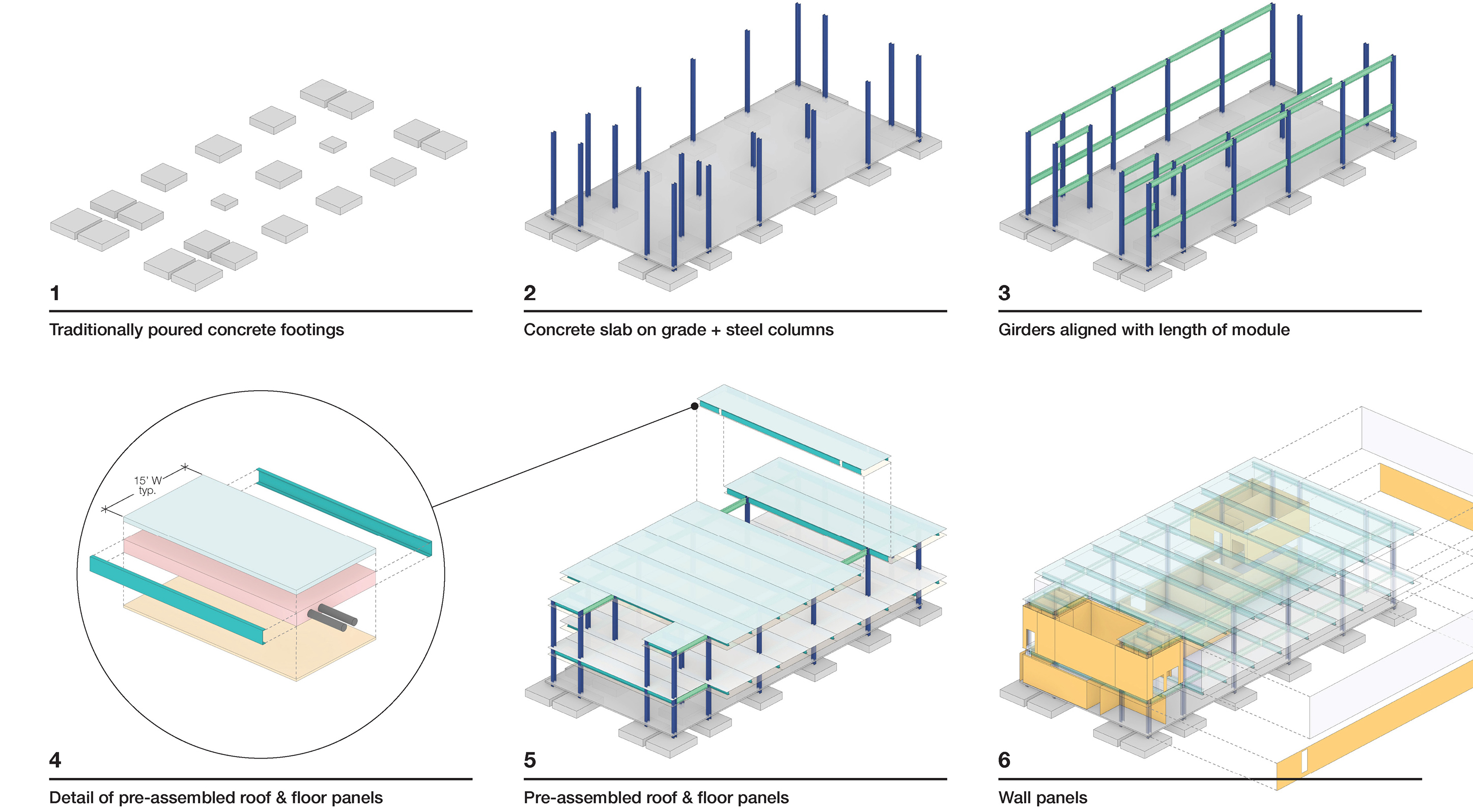 1

Traditionally poured concrete footings

2

Concrete slab on grade + steel columns

3

Girders aligned with length of module

15' W typ.

4

Detail of pre-assembled roof & floor panels

5

Pre-assembled roof & floor panels

6

Wall panels